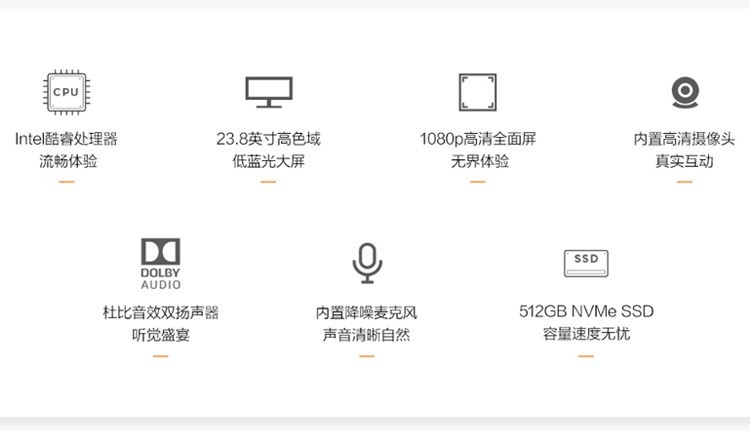 CPU

Intel酷睿处理器
流畅体验

23.8英寸高色域
低蓝光大屏

1080p高清全面屏
无界体验

内置高清摄像头
真实互动

DOLBY
AUDIO

杜比音效双扬声器
听觉盛宴

内置降噪麦克风
声音清晰自然

SSD

512GB NVMe SSD
容量速度无忧